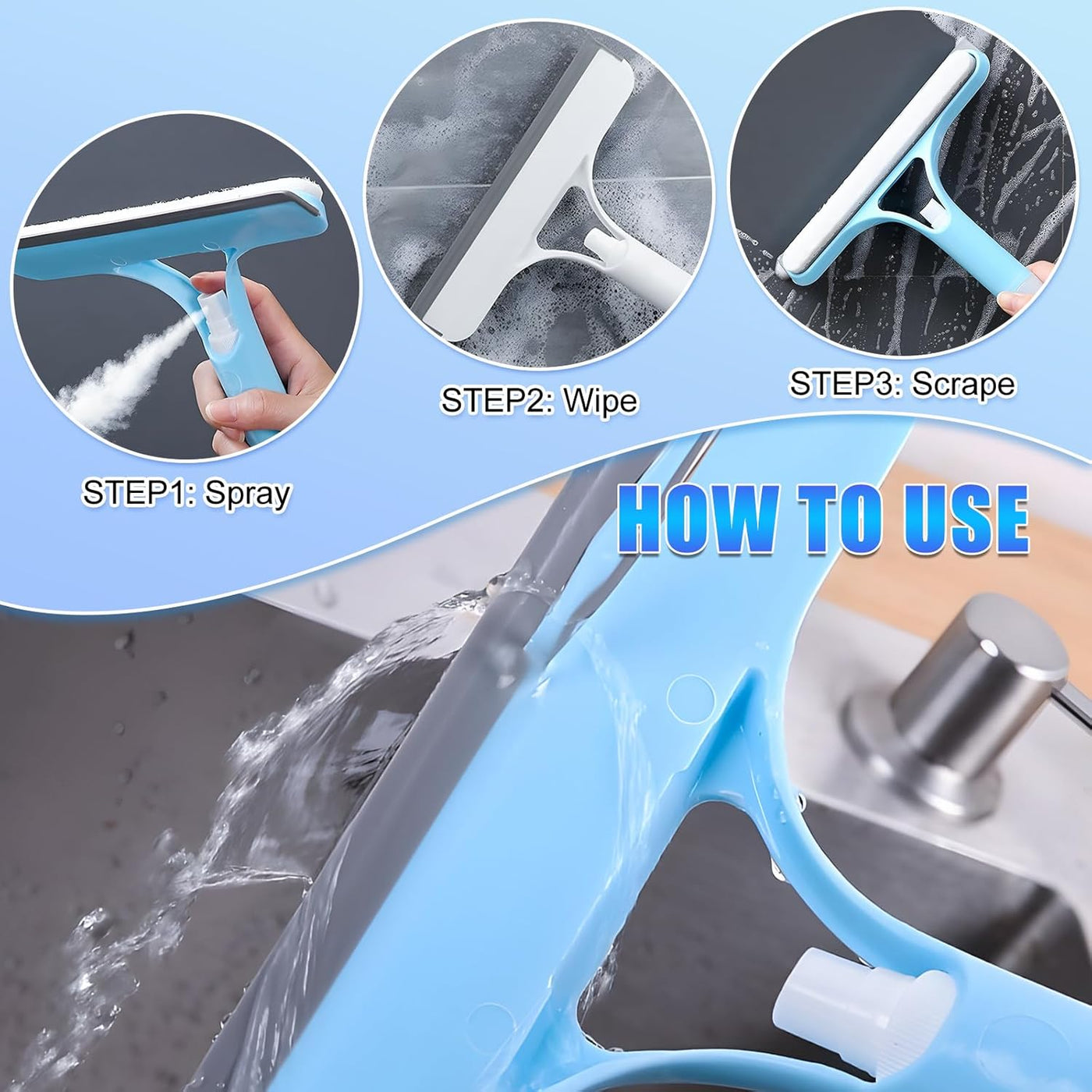 STEP1: Spray

STEP2: Wipe

STEP3: Scrape

HOW TO USE